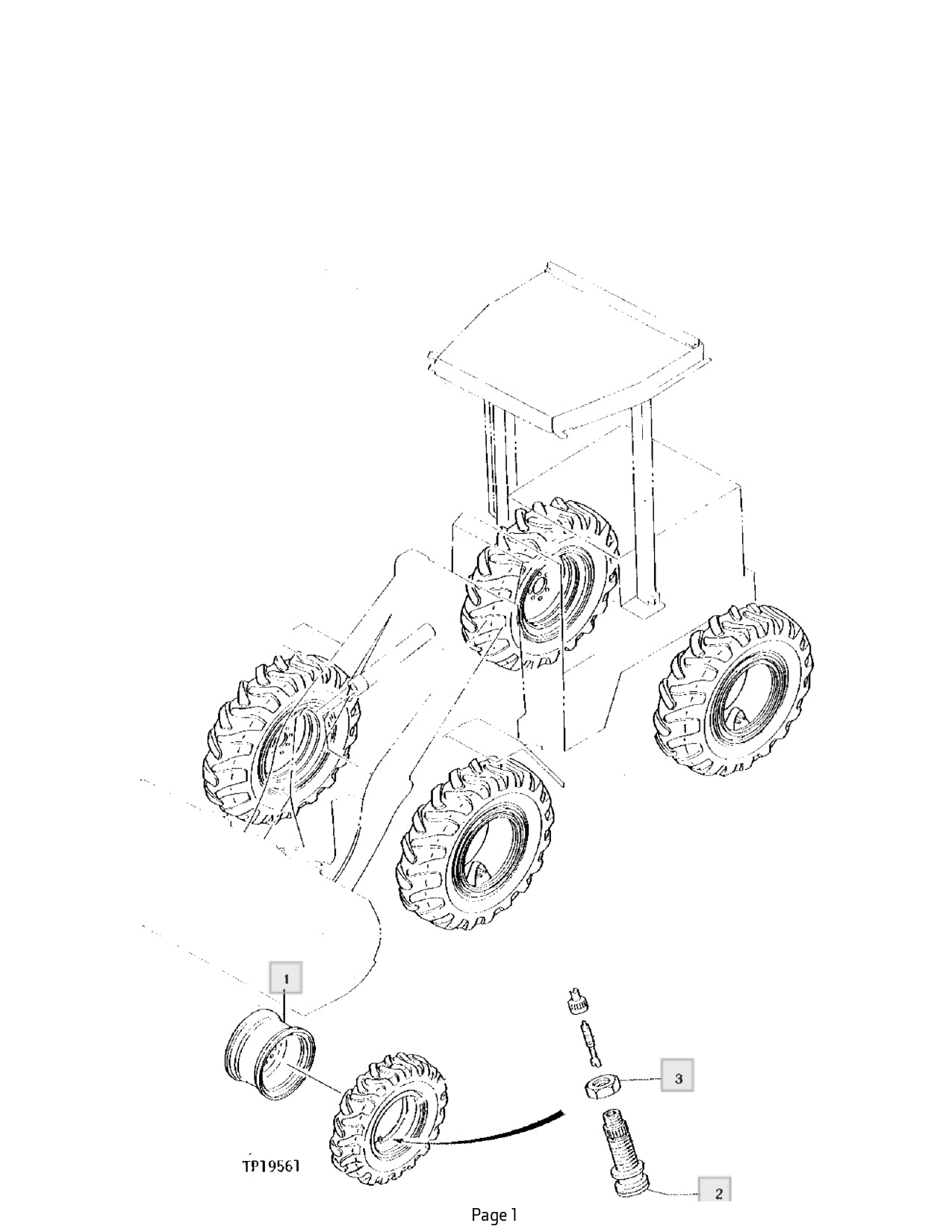 1

3

TP19561

2

Page 1