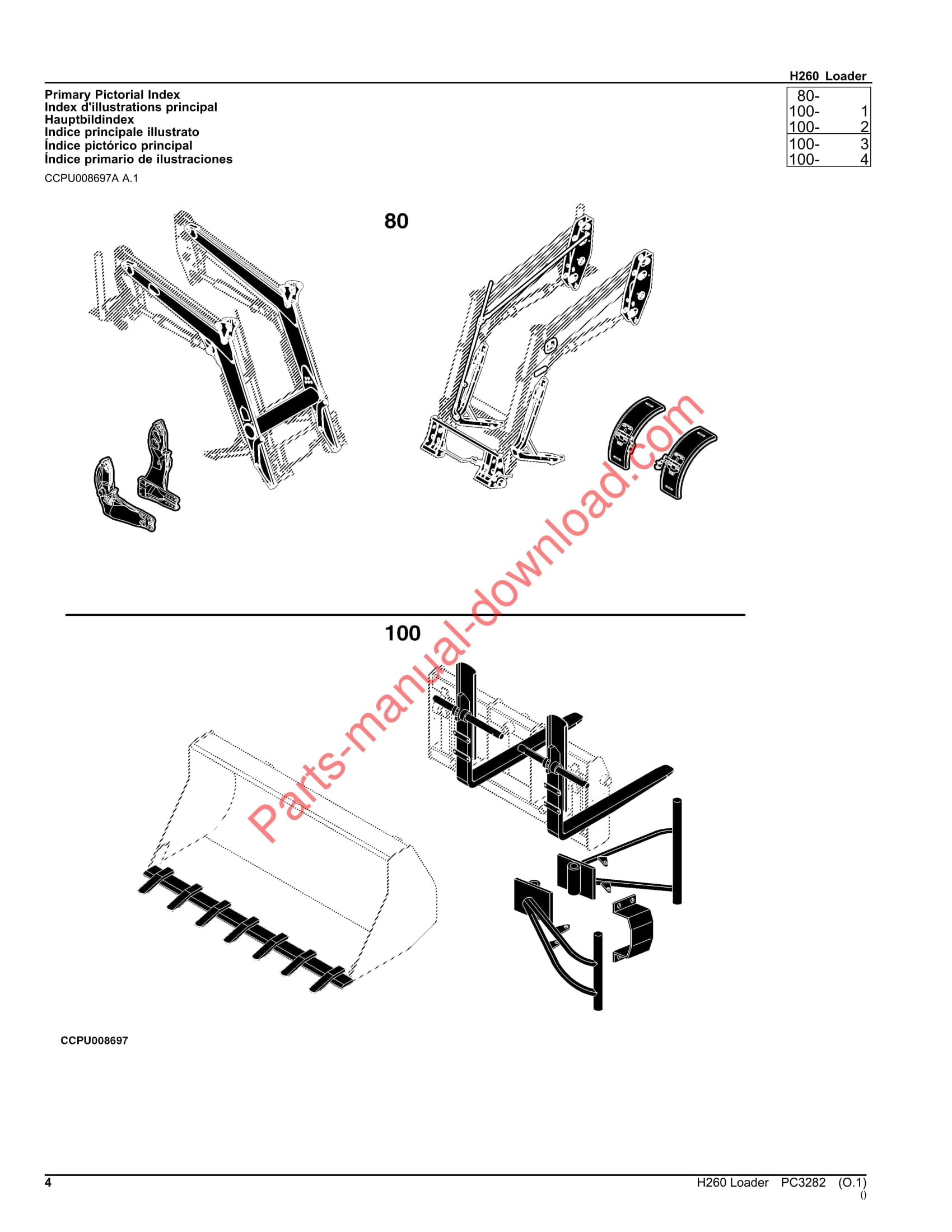 H260 Loader

Primary Pictorial Index
Index d'illustrations principal
Hauptbildindex
Indice principale illustrato
Índice pictórico principal
Índice primario de ilustraciones

| 80- | |
|---|---|
| 100- | 1 |
| 100- | 2 |
| 100- | 3 |
| 100- | 4 |

CCPU008697A A.1

80

100

Parts-manual-download.com

CCPU008697

4

H260 Loader PC3282 (O.1)
()