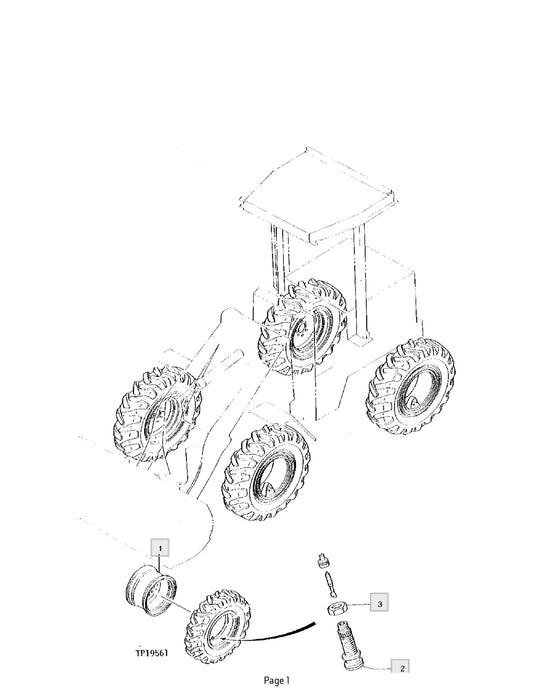 1

3

TP19561

2

Page 1